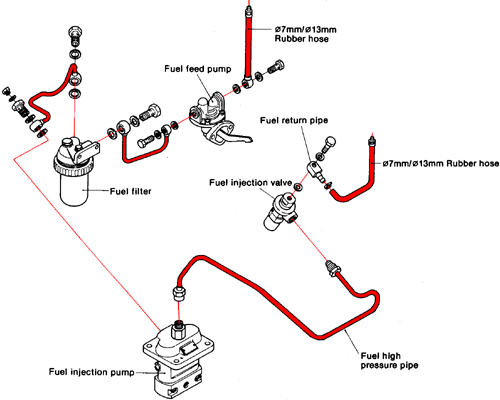 ø7mm/ø13mm
Rubber hose

Fuel feed pump

Fuel return pipe

ø7mm/ø13mm Rubber hose

Fuel injection valve

Fuel filter

Fuel high
pressure pipe

Fuel injection pump